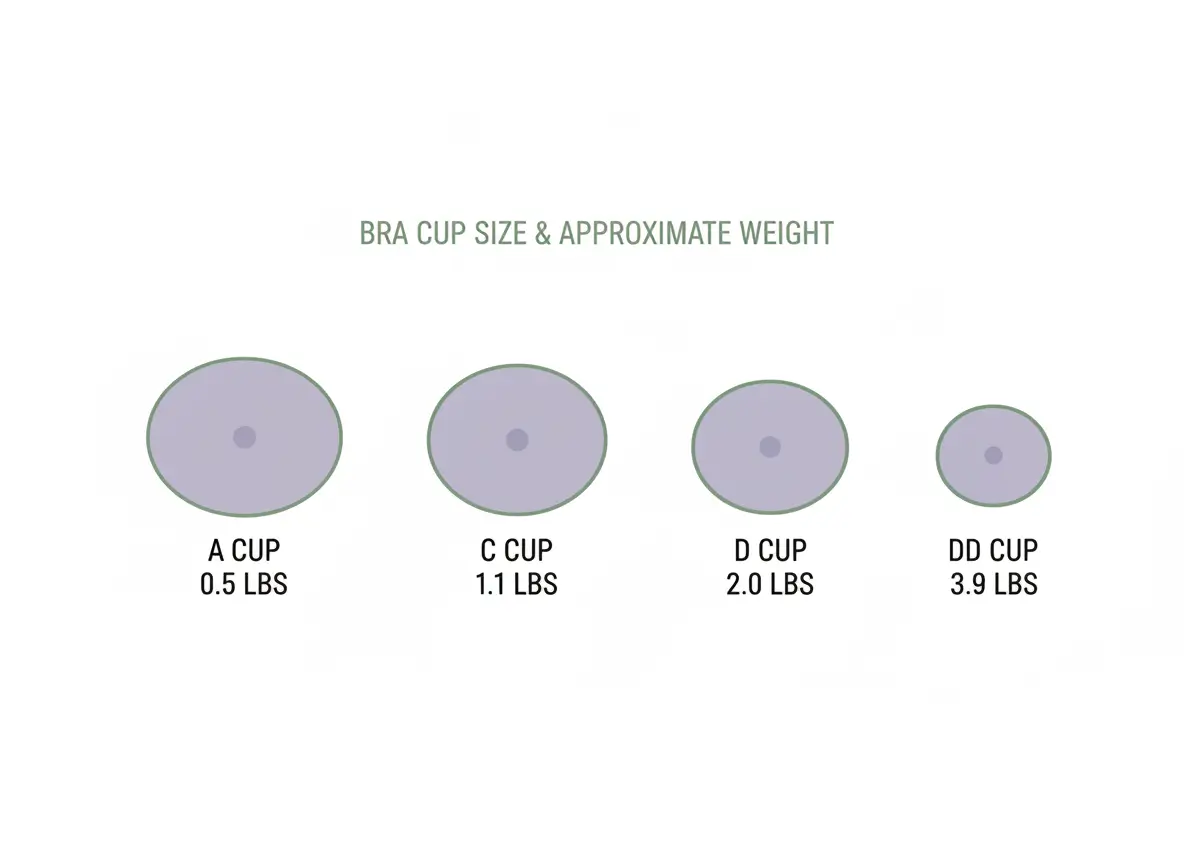 BRA CUP SIZE & APPROXIMATE WEIGHT

A CUP
0.5 LBS

C CUP
1.1 LBS

D CUP
2.0 LBS

DD CUP
3.9 LBS