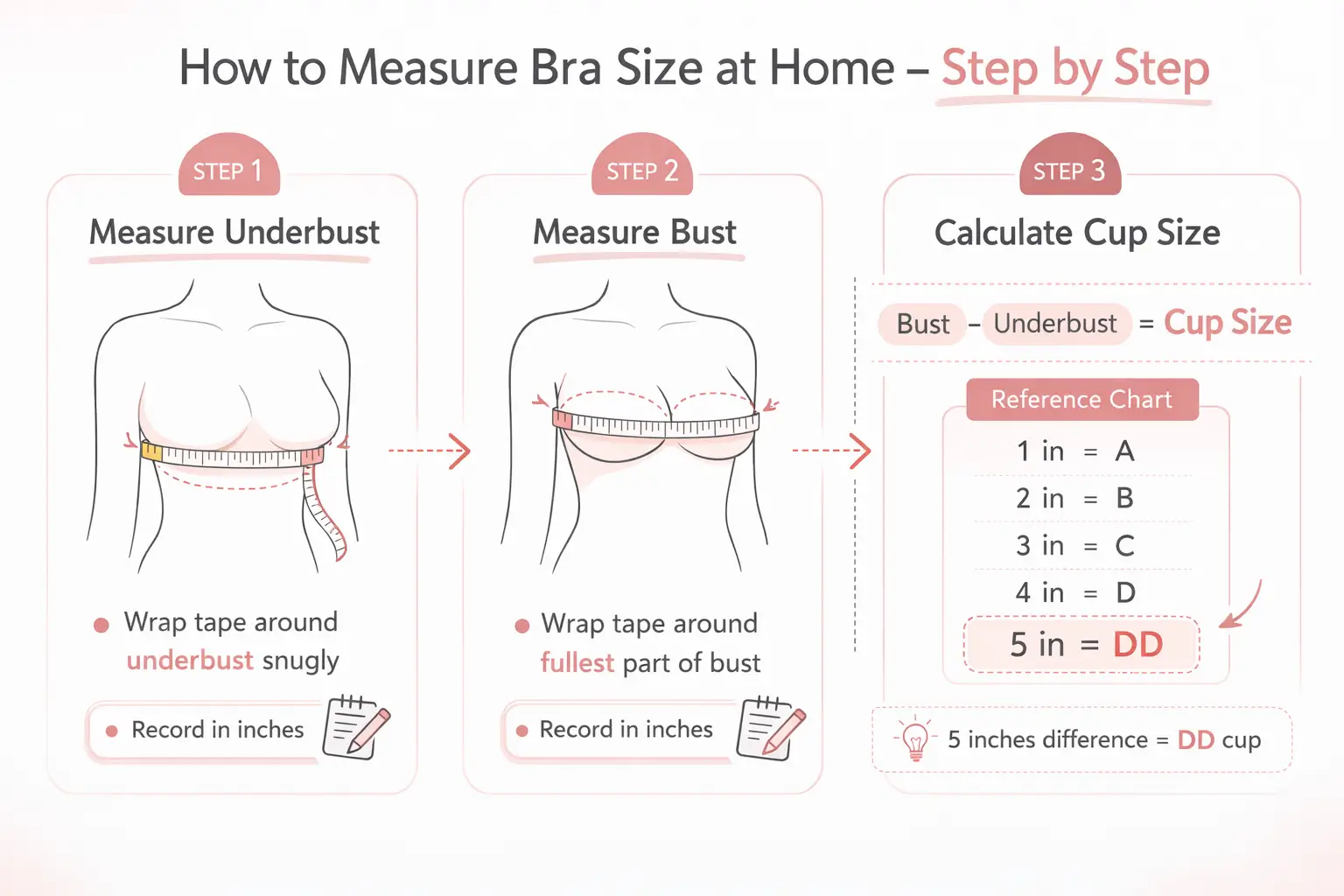 How to Measure Bra Size at Home – Step by Step

STEP 1

Measure Underbust

Wrap tape around underbust snugly

Record in inches

STEP 2

Measure Bust

Wrap tape around fullest part of bust

Record in inches

STEP 3

Calculate Cup Size

Bust – Underbust = Cup Size

Reference Chart

1 in = A

2 in = B

3 in = C

4 in = D

5 in = DD

5 inches difference = DD cup